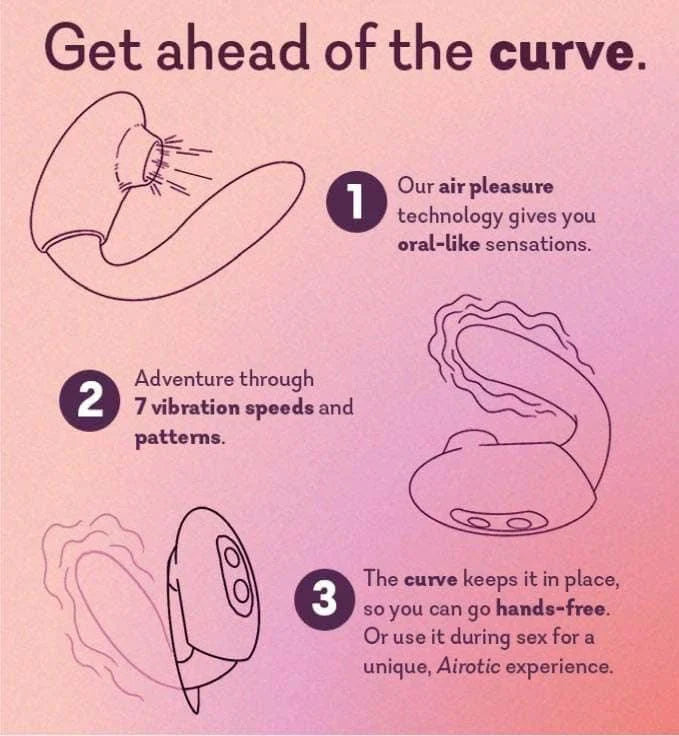 Get ahead of the curve.

1 Our air pleasure technology gives you oral-like sensations.

2 Adventure through 7 vibration speeds and patterns.

3 The curve keeps it in place, so you can go hands-free. Or use it during sex for a unique, Airotic experience.